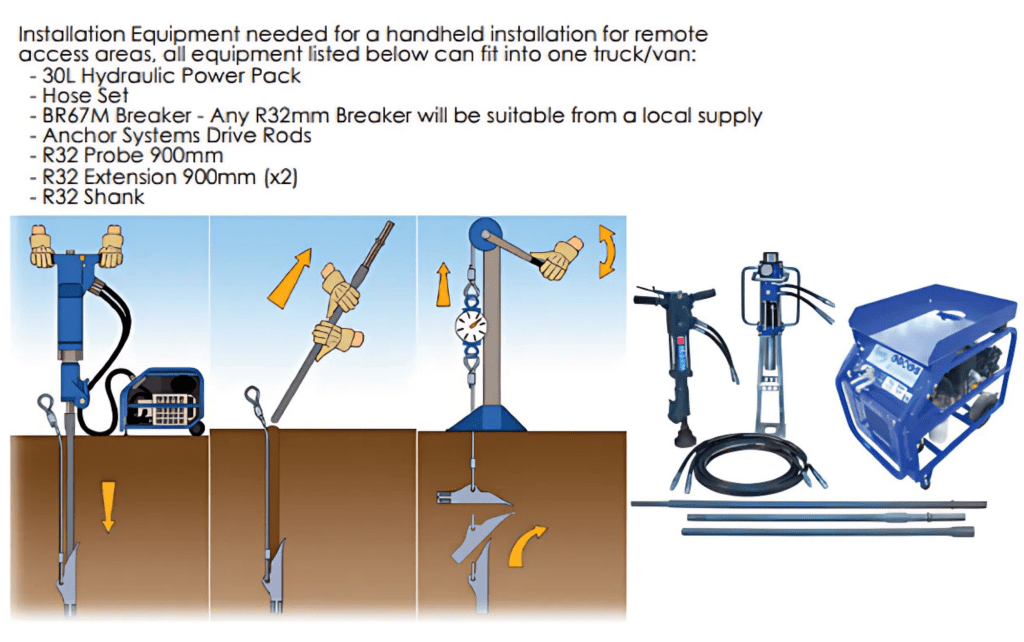 Installation Equipment needed for a handheld installation for remote access areas, all equipment listed below can fit into one truck/van:
- 30L Hydraulic Power Pack
- Hose Set
- BR67M Breaker - Any R32mm Breaker will be suitable from a local supply
- Anchor Systems Drive Rods
- R32 Probe 900mm
- R32 Extension 900mm (x2)
- R32 Shank